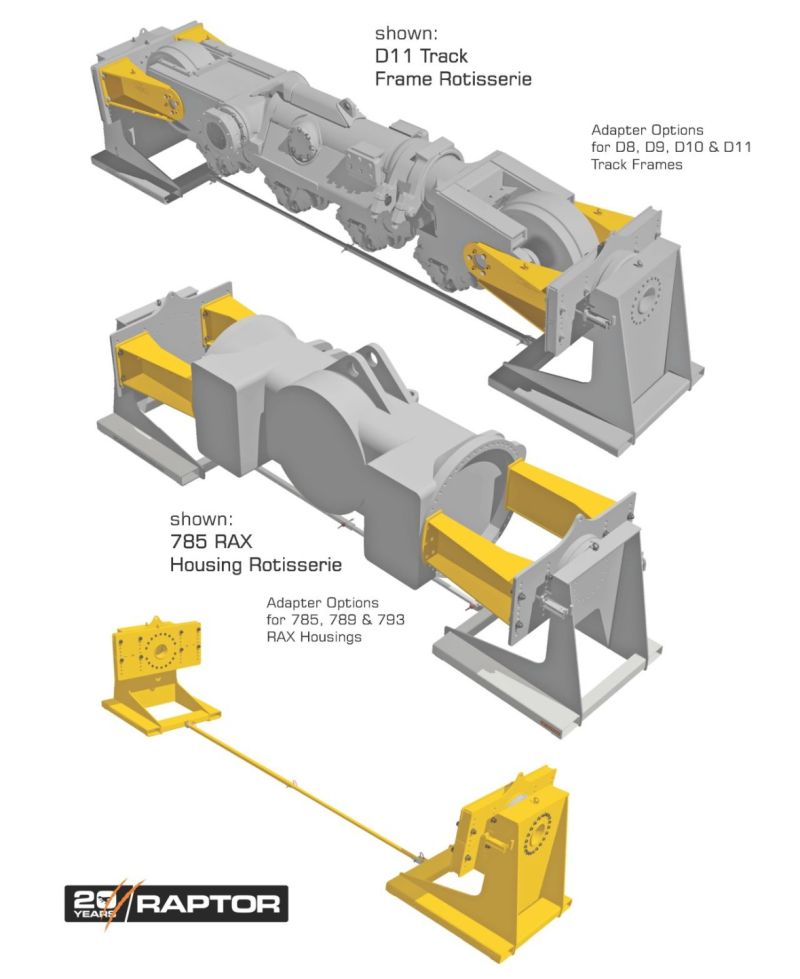 shown:
D11 Track
Frame Rotisserie

Adapter Options
for D8, D9, D10 & D11
Track Frames

shown:
785 RAX
Housing Rotisserie

Adapter Options
for 785, 789 & 793
RAX Housings

20 YEARS RAPTOR