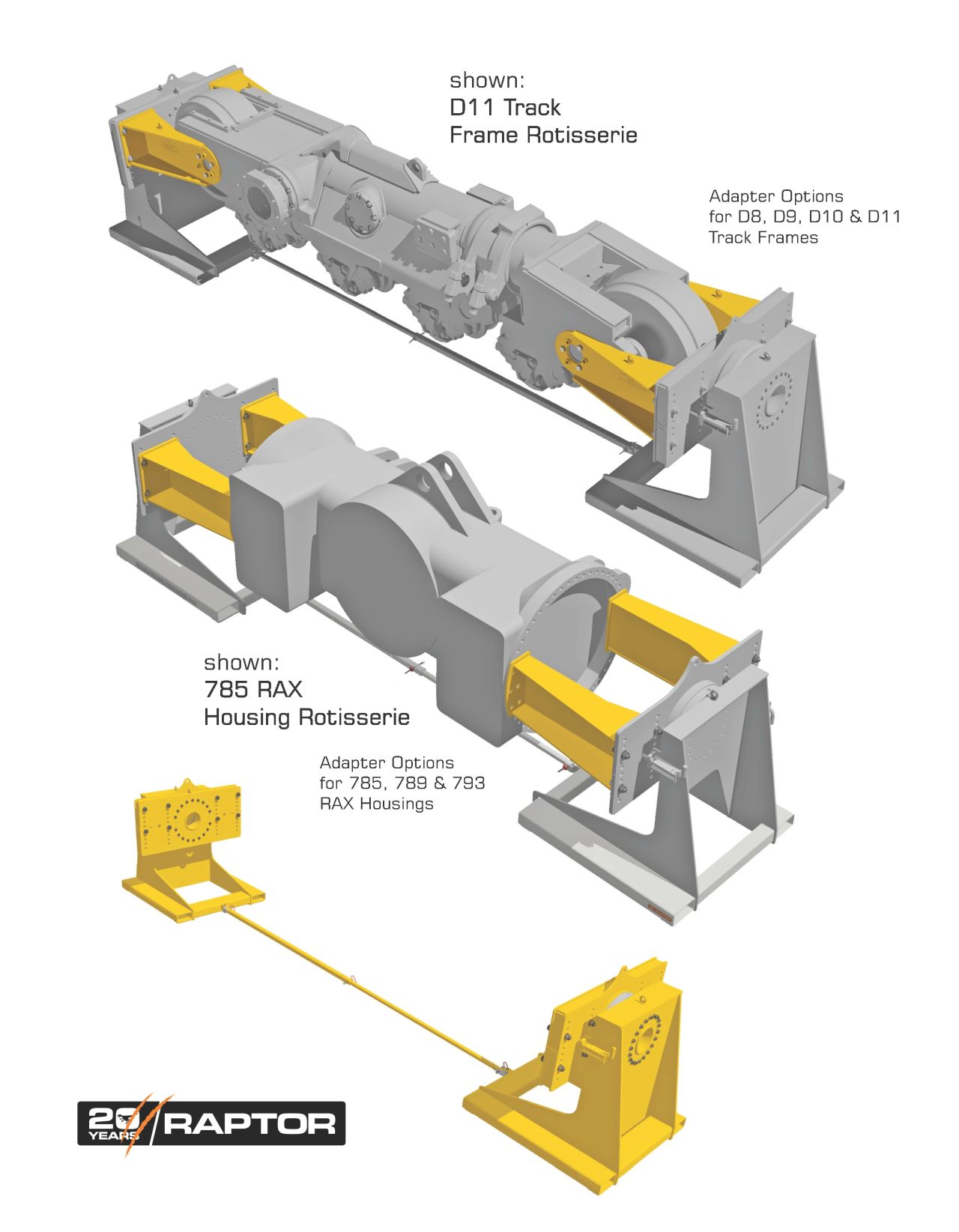 shown:
D11 Track
Frame Rotisserie

Adapter Options
for D8, D9, D10 & D11
Track Frames

shown:
785 RAX
Housing Rotisserie

Adapter Options
for 785, 789 & 793
RAX Housings

20 YEARS RAPTOR